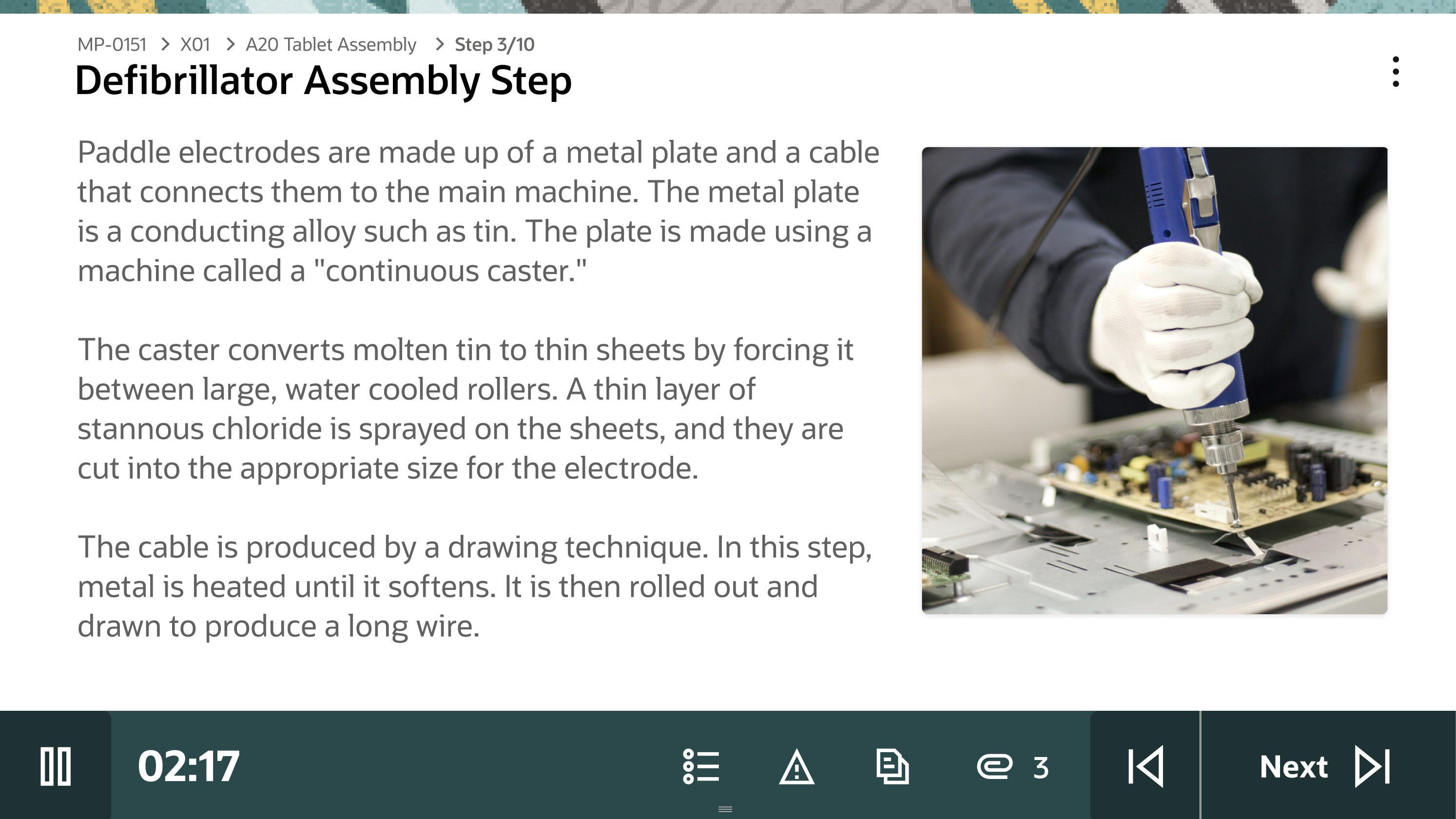 MP-0151 > X01 > A20 Tablet Assembly > Step 3/10

Defibrillator Assembly Step

Paddle electrodes are made up of a metal plate and a cable that connects them to the main machine. The metal plate is a conducting alloy such as tin. The plate is made using a machine called a "continuous caster."

The caster converts molten tin to thin sheets by forcing it between large, water cooled rollers. A thin layer of stannous chloride is sprayed on the sheets, and they are cut into the appropriate size for the electrode.

The cable is produced by a drawing technique. In this step, metal is heated until it softens. It is then rolled out and drawn to produce a long wire.

02:17

3

Next